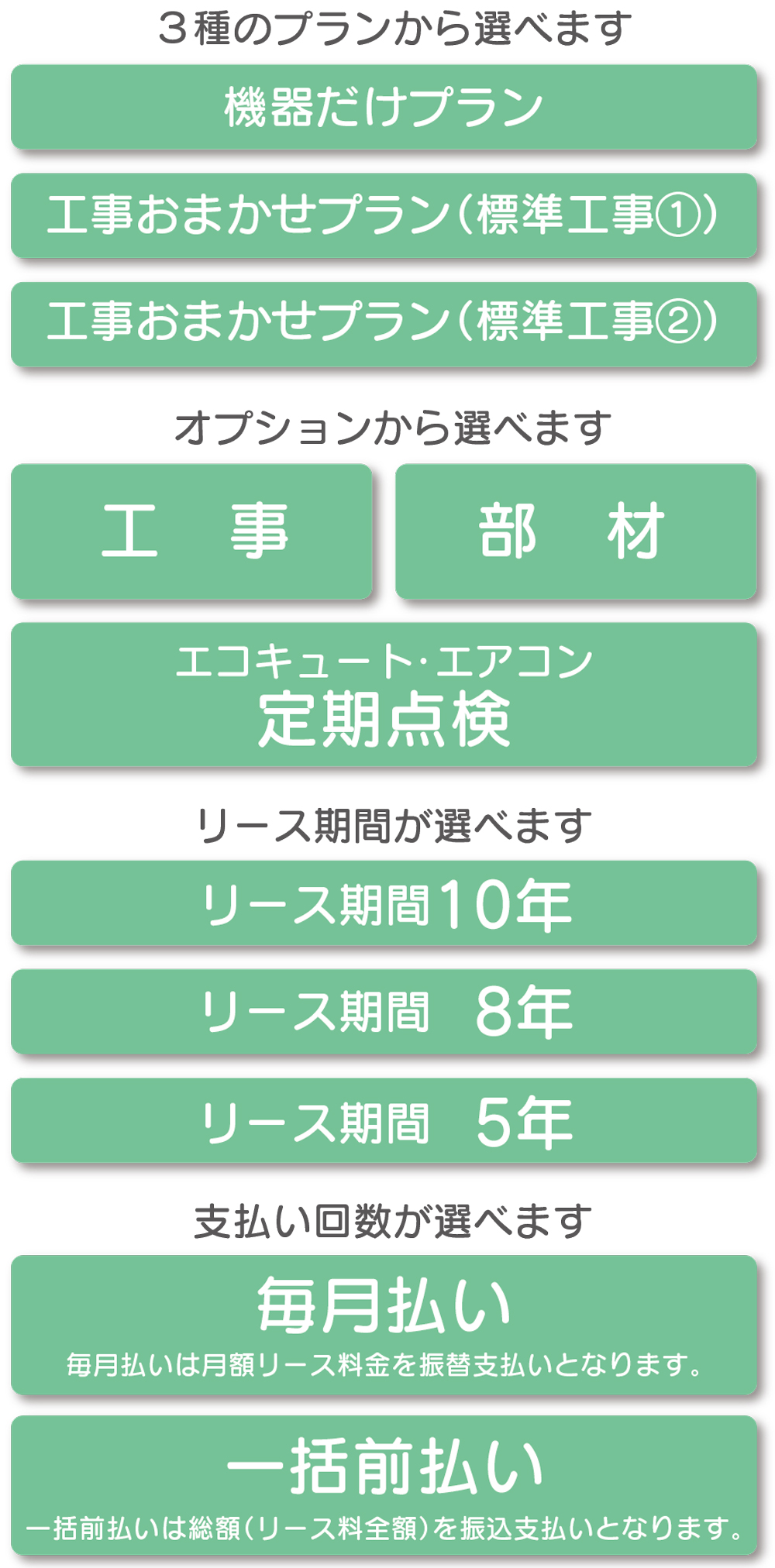 ３種のプランから選べます

機器だけプラン

工事おまかせプラン（標準工事①）

工事おまかせプラン（標準工事②）

オプションから選べます

工　事

部　材

エコキュート･エアコン
定期点検

リース期間が選べます

リース期間10年

リース期間　8年

リース期間　5年

支払い回数が選べます

毎月払い
毎月払いは月額リース料金を振替支払いとなります。

一括前払い
一括前払いは総額（リース料全額）を振込支払いとなります。